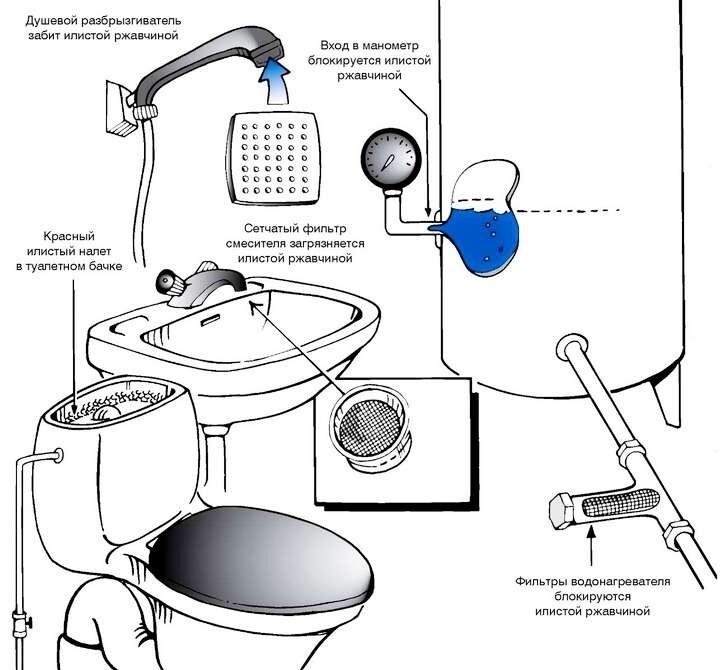 Душевой разбрызгиватель забит илистой ржавчиной

Вход в манометр блокируется илистой ржавчиной

Красный илистый налет в туалетном бачке

Сетчатый фильтр смесителя загрязняется илистой ржавчиной

Фильтры водонагревателя блокируются илистой ржавчиной